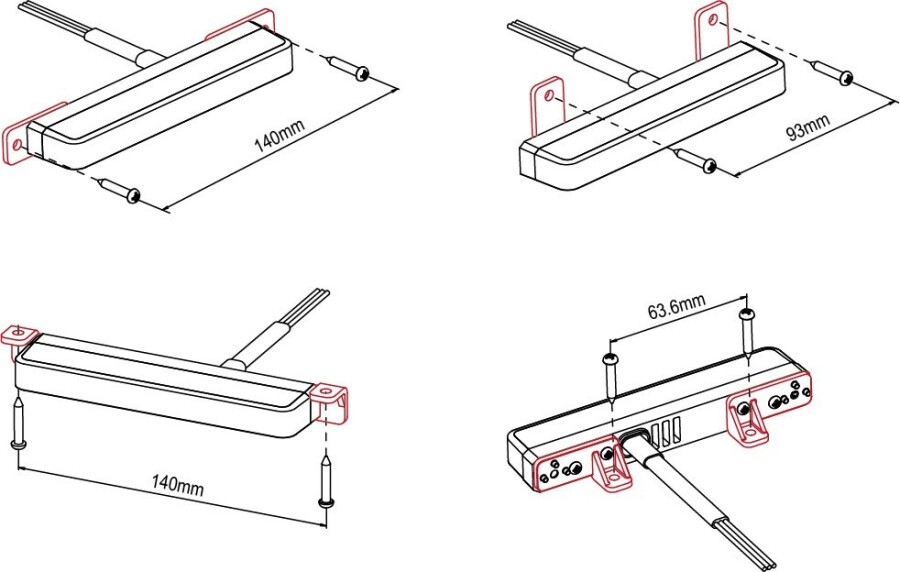 140mm

93mm

140mm

63.6mm